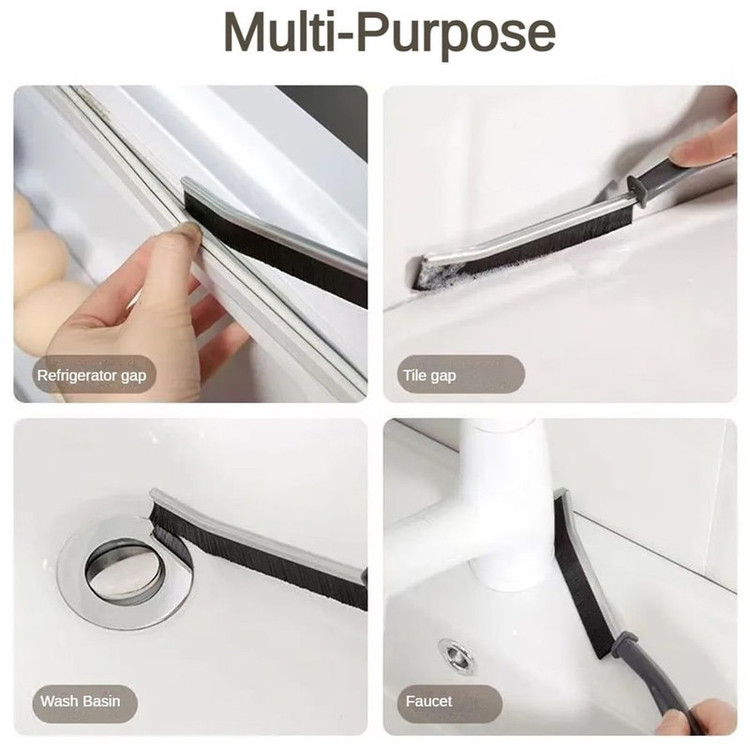 Multi-Purpose

Refrigerator gap

Tile gap

Wash Basin

Faucet